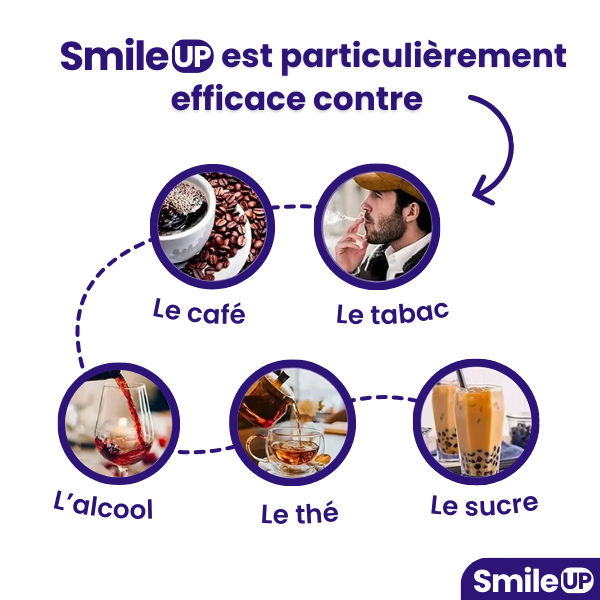 SmileUP est particulièrement efficace contre

Le café

Le tabac

L'alcool

Le thé

Le sucre

SmileUP